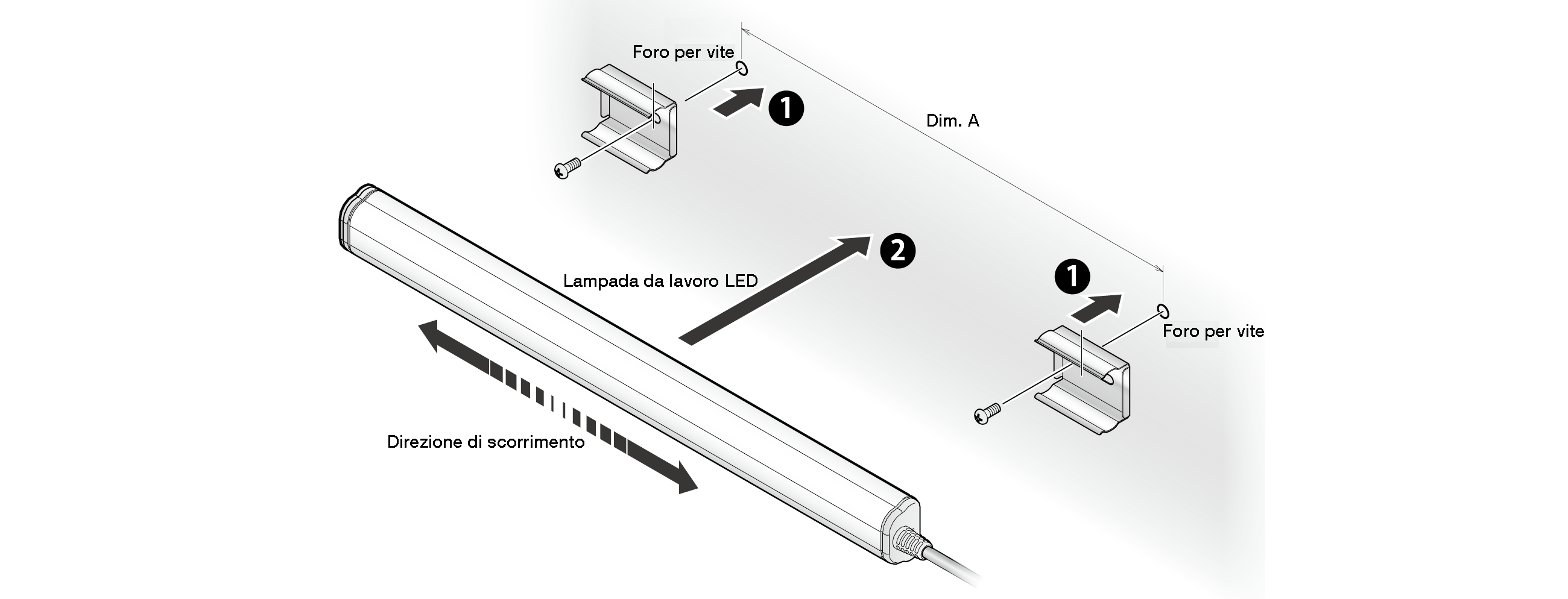 Foro per vite

1

Dim. A

2

Lampada da lavoro LED

1

Foro per vite

Direzione di scorrimento