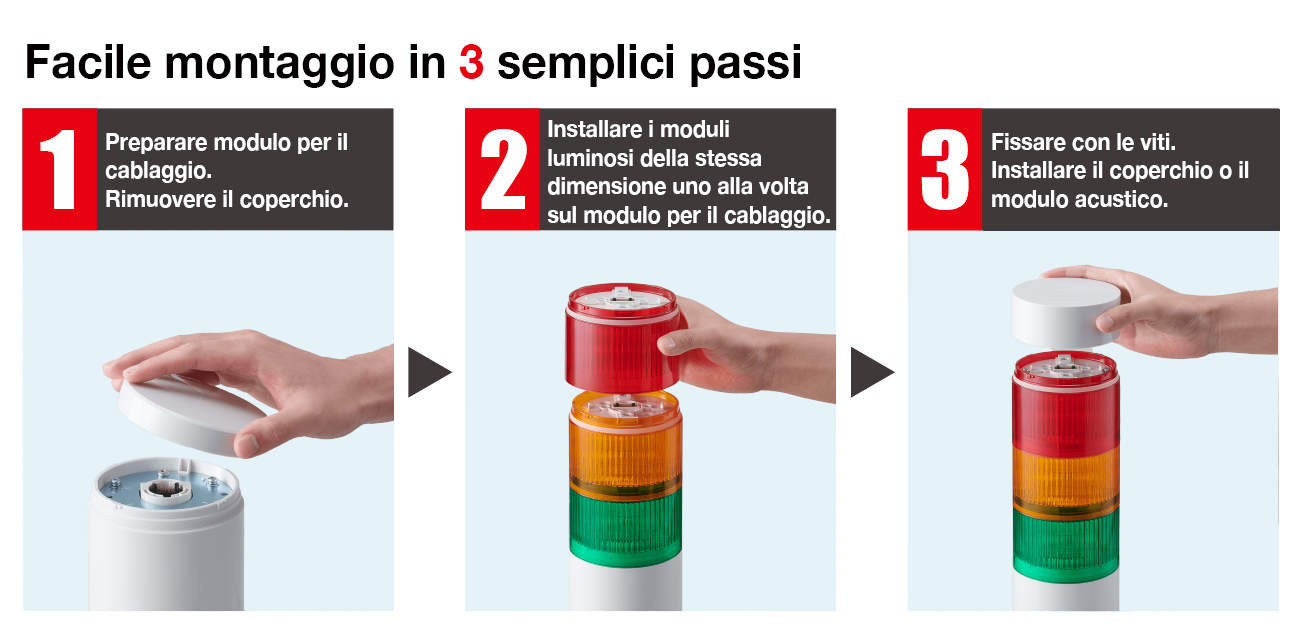 Facile montaggio in 3 semplici passi

1
Preparare modulo per il cablaggio.
Rimuovere il coperchio.

2
Installare i moduli luminosi della stessa dimensione uno alla volta sul modulo per il cablaggio.

3
Fissare con le viti.
Installare il coperchio o il modulo acustico.